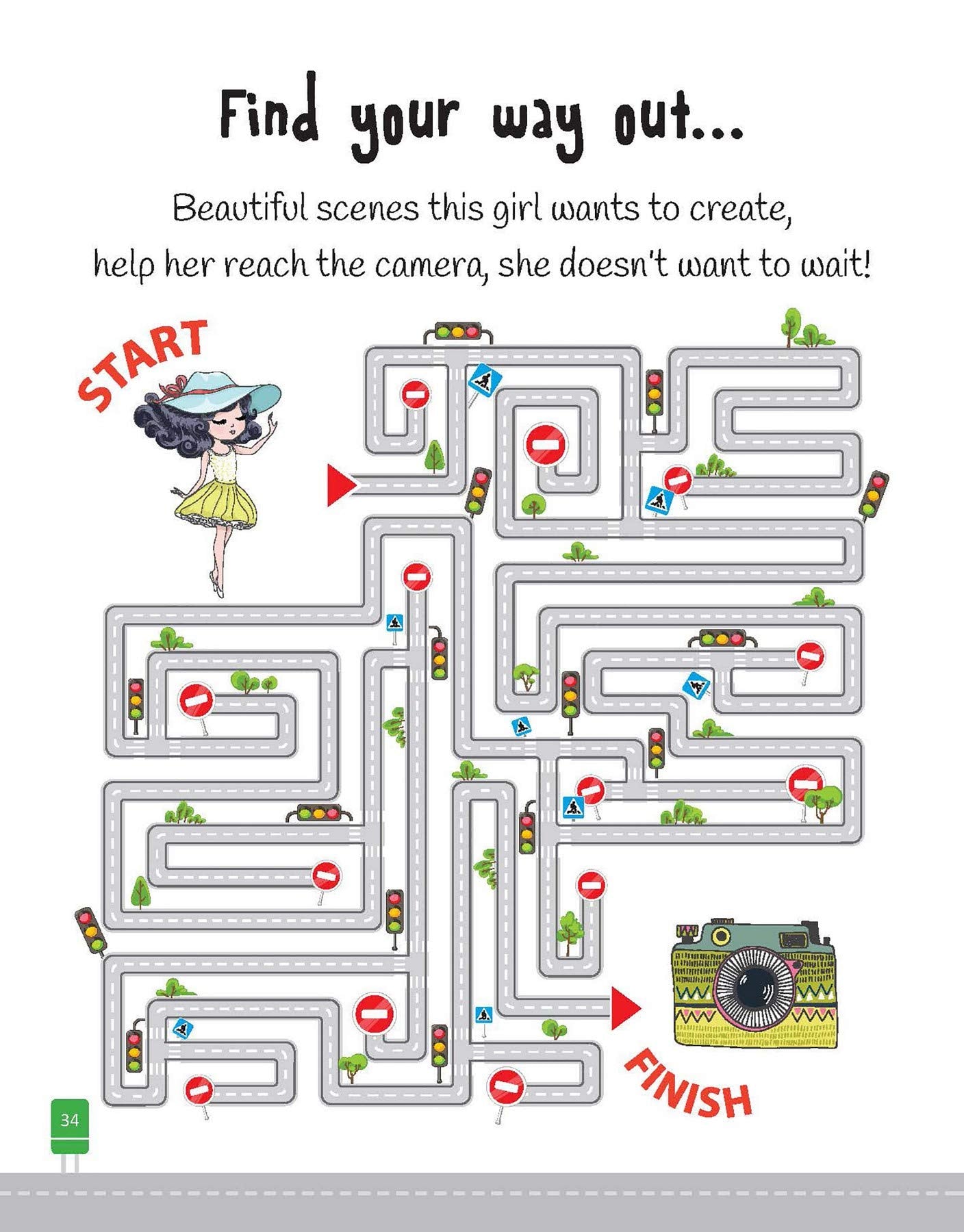 Find your way out...

Beautiful scenes this girl wants to create,
help her reach the camera, she doesn't want to wait!

START

FINISH

34