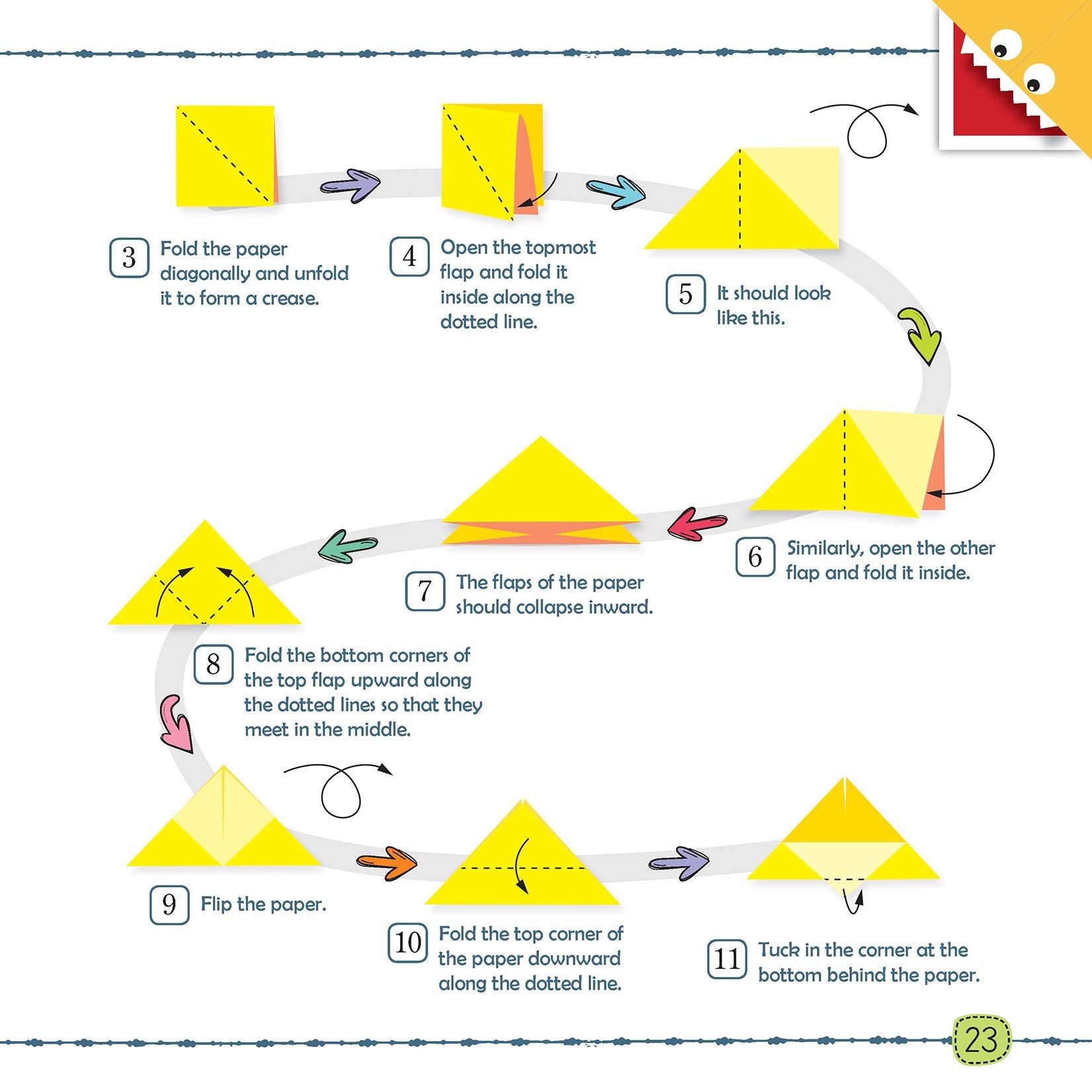 3 Fold the paper diagonally and unfold it to form a crease.

4 Open the topmost flap and fold it inside along the dotted line.

5 It should look like this.

6 Similarly, open the other flap and fold it inside.

7 The flaps of the paper should collapse inward.

8 Fold the bottom corners of the top flap upward along the dotted lines so that they meet in the middle.

9 Flip the paper.

10 Fold the top corner of the paper downward along the dotted line.

11 Tuck in the corner at the bottom behind the paper.

23